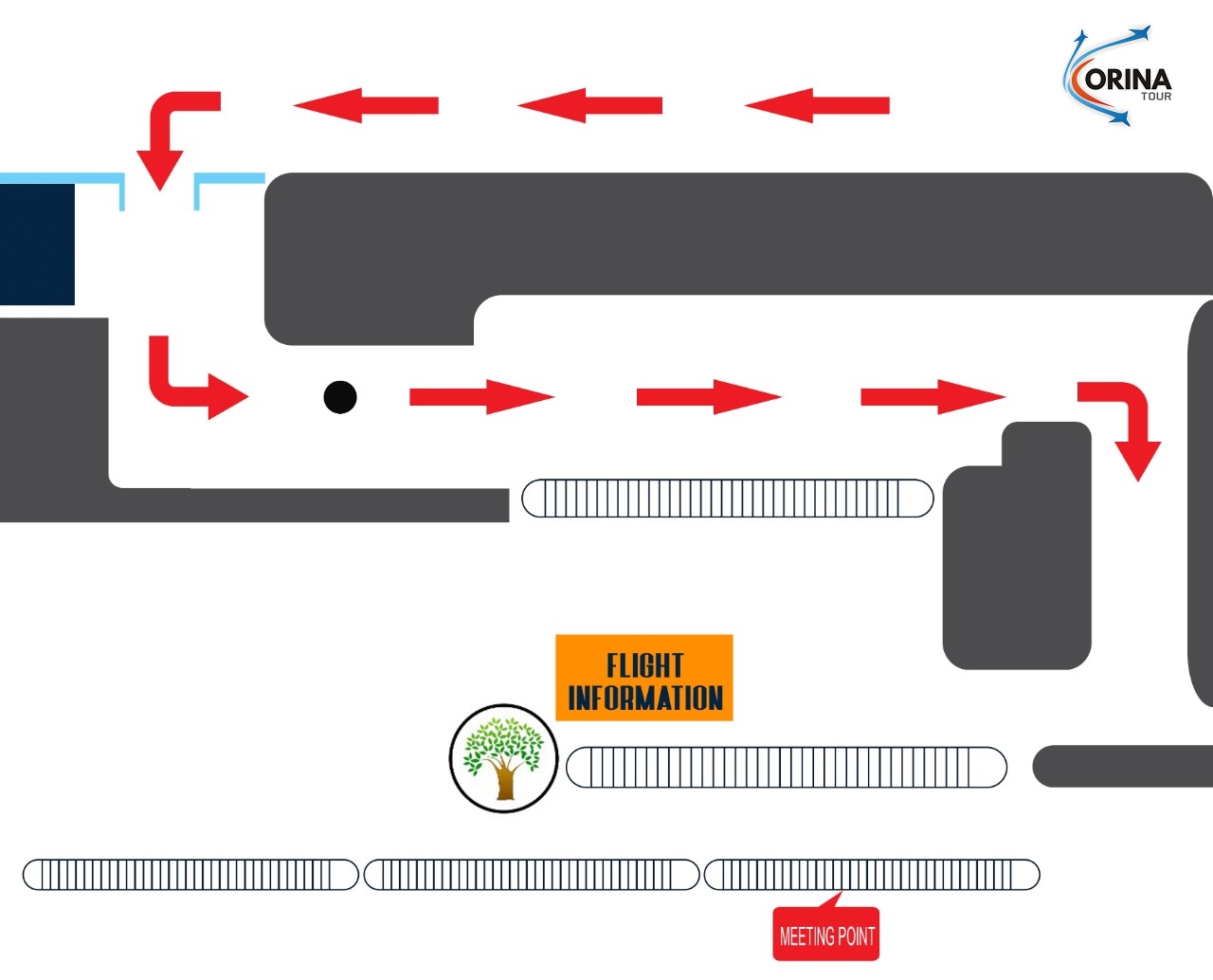 CORINA
TOUR

FLIGHT
INFORMATION

MEETING POINT